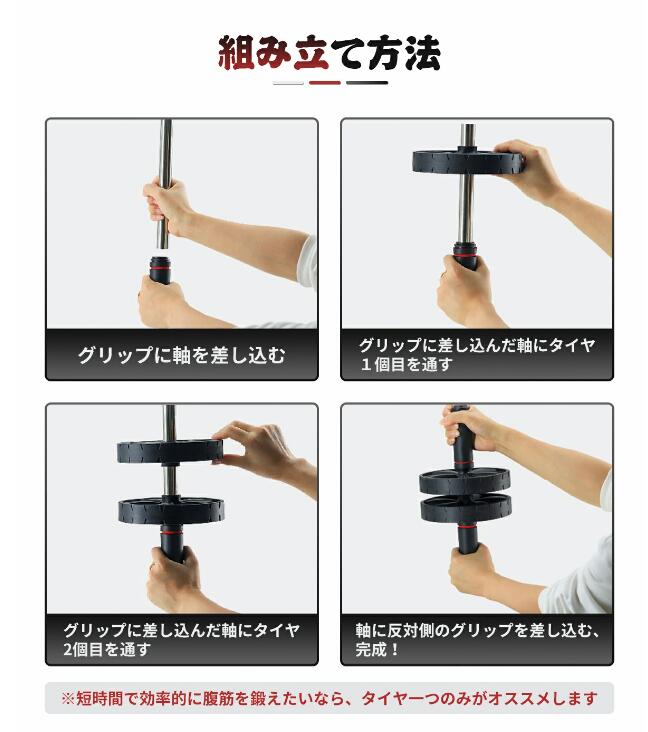 組み立て方法

グリップに軸を差し込む

グリップに差し込んだ軸にタイヤ１個目を通す

グリップに差し込んだ軸にタイヤ2個目を通す

軸に反対側のグリップを差し込む、完成！

※短時間で効率的に腹筋を鍛えたいなら、タイヤ一つのみがオススメします